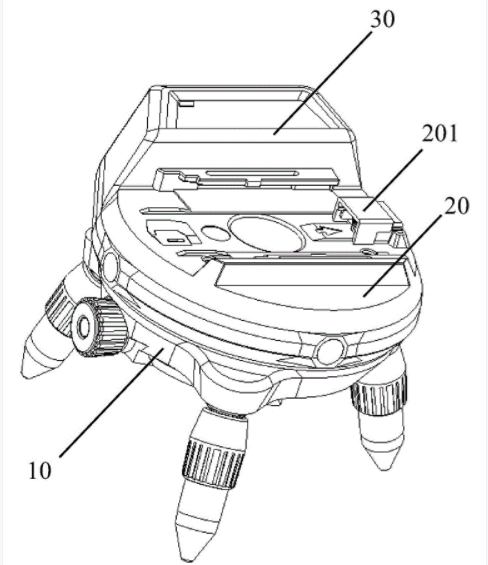 30

201

20

10